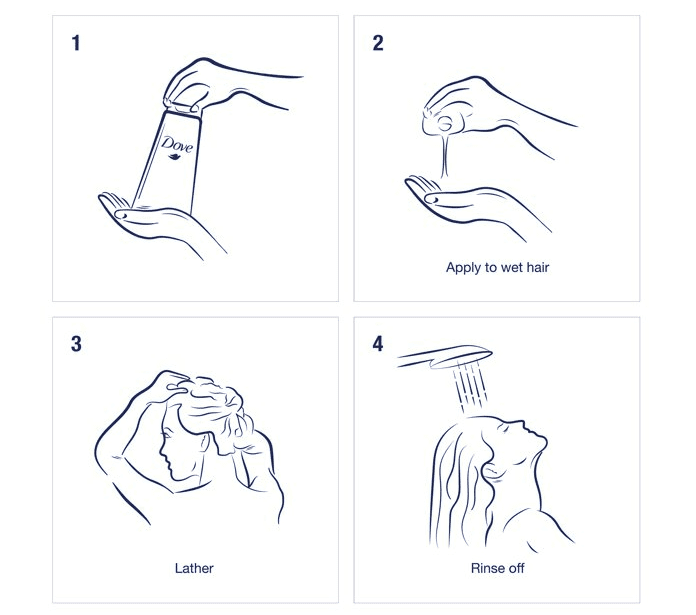 1

Dove

2

Apply to wet hair

3

Lather

4

Rinse off